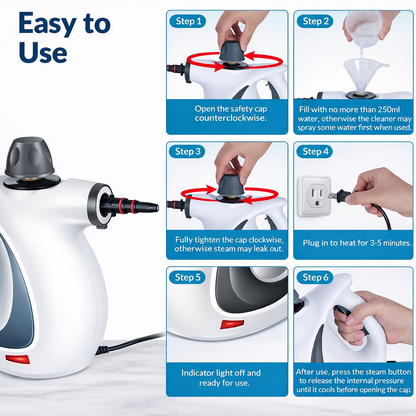 Easy to Use

Step 1

Open the safety cap counterclockwise.

Step 2

Fill with no more than 250ml water, otherwise the cleaner may spray some water first when used.

Step 3

Fully tighten the cap clockwise, otherwise steam may leak out.

Step 4

Plug in to heat for 3-5 minutes.

Step 5

Indicator light off and ready for use.

Step 6

After use, press the steam button to release the internal pressure until it cools before opening the cap.