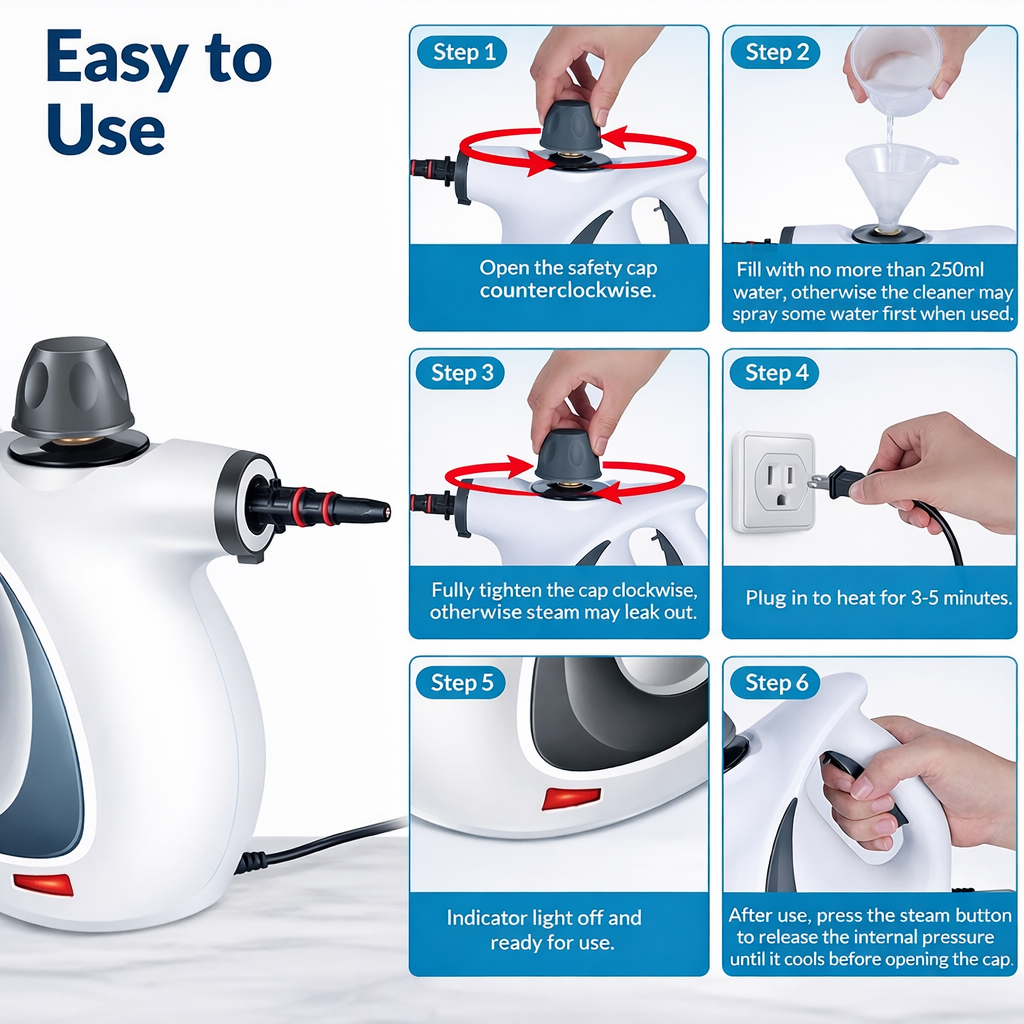 Easy to Use

Step 1

Open the safety cap counterclockwise.

Step 2

Fill with no more than 250ml water, otherwise the cleaner may spray some water first when used.

Step 3

Fully tighten the cap clockwise, otherwise steam may leak out.

Step 4

Plug in to heat for 3-5 minutes.

Step 5

Indicator light off and ready for use.

Step 6

After use, press the steam button to release the internal pressure until it cools before opening the cap.